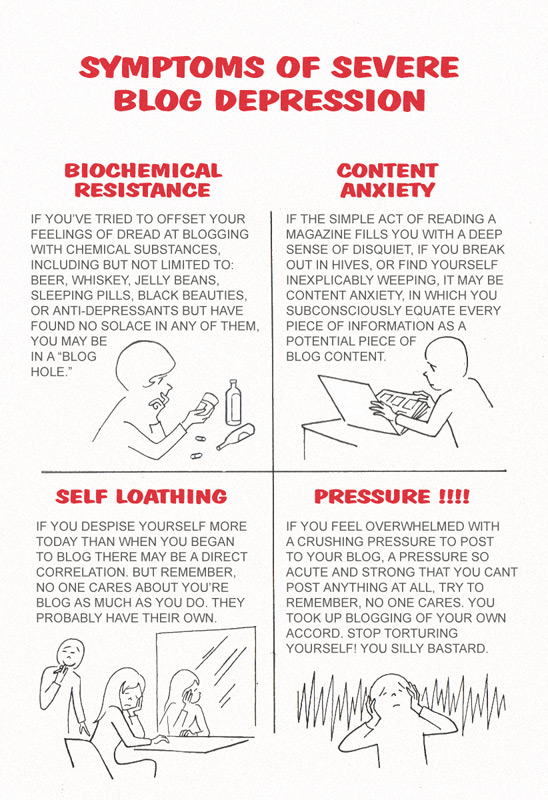 SYMPTOMS OF SEVERE BLOG DEPRESSION

BIOCHEMICAL RESISTANCE

IF YOU'VE TRIED TO OFFSET YOUR FEELINGS OF DREAD AT BLOGGING WITH CHEMICAL SUBSTANCES, INCLUDING BUT NOT LIMITED TO: BEER, WHISKEY, JELLY BEANS, SLEEPING PILLS, BLACK BEAUTIES, OR ANTI-DEPRESSANTS BUT HAVE FOUND NO SOLACE IN ANY OF THEM, YOU MAY BE IN A "BLOG HOLE."

CONTENT ANXIETY

IF THE SIMPLE ACT OF READING A MAGAZINE FILLS YOU WITH A DEEP SENSE OF DISQUIET, IF YOU BREAK OUT IN HIVES, OR FIND YOURSELF INEXPLICABLY WEEPING, IT MAY BE CONTENT ANXIETY, IN WHICH YOU SUBCONSCIOUSLY EQUATE EVERY PIECE OF INFORMATION AS A POTENTIAL PIECE OF BLOG CONTENT.

SELF LOATHING

IF YOU DESPISE YOURSELF MORE TODAY THAN WHEN YOU BEGAN TO BLOG THERE MAY BE A DIRECT CORRELATION. BUT REMEMBER, NO ONE CARES ABOUT YOU'RE BLOG AS MUCH AS YOU DO. THEY PROBABLY HAVE THEIR OWN.

PRESSURE !!!!

IF YOU FEEL OVERWHELMED WITH A CRUSHING PRESSURE TO POST TO YOUR BLOG, A PRESSURE SO ACUTE AND STRONG THAT YOU CANT POST ANYTHING AT ALL, TRY TO REMEMBER, NO ONE CARES. YOU TOOK UP BLOGGING OF YOUR OWN ACCORD. STOP TORTURING YOURSELF! YOU SILLY BASTARD.